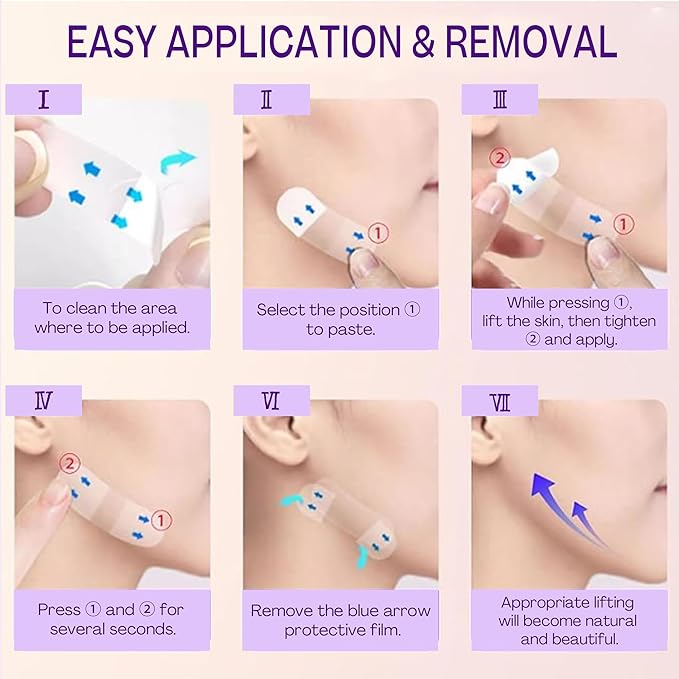 EASY APPLICATION & REMOVAL

Ⅰ

To clean the area where to be applied.

Ⅱ

①

Select the position ① to paste.

Ⅲ

②

①

While pressing ①, lift the skin, then tighten ② and apply.

Ⅳ

②

①

Press ① and ② for several seconds.

Ⅵ

Remove the blue arrow protective film.

Ⅶ

Appropriate lifting will become natural and beautiful.