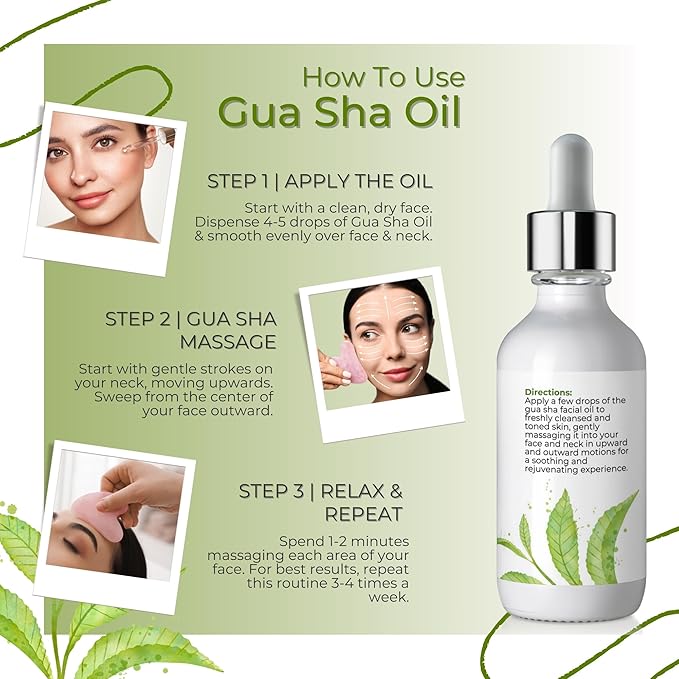 How To Use
Gua Sha Oil

STEP 1 | APPLY THE OIL

Start with a clean, dry face. Dispense 4-5 drops of Gua Sha Oil & smooth evenly over face & neck.

STEP 2 | GUA SHA MASSAGE

Start with gentle strokes on your neck, moving upwards. Sweep from the center of your face outward.

STEP 3 | RELAX & REPEAT

Spend 1-2 minutes massaging each area of your face. For best results, repeat this routine 3-4 times a week.

Directions:
Apply a few drops of the gua sha facial oil to freshly cleansed and toned skin, gently massaging it into your face and neck in upward and outward motions for a soothing and rejuvenating experience.