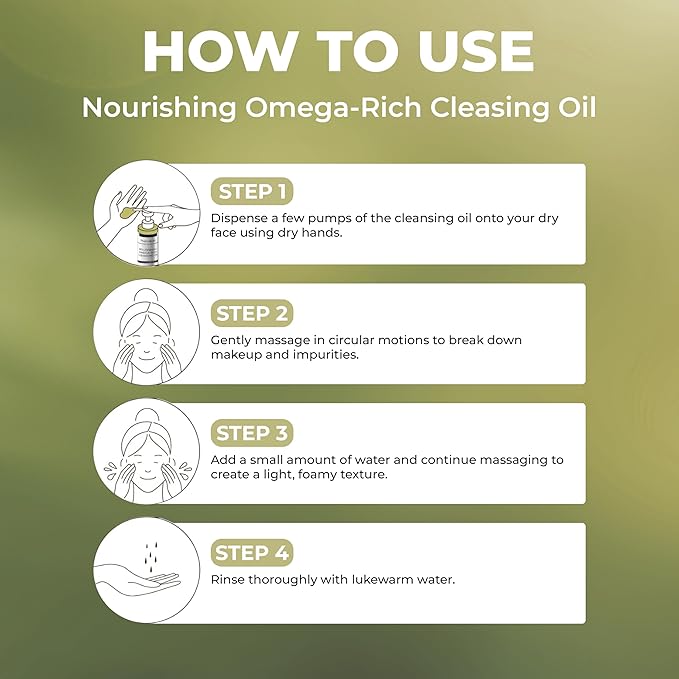 HOW TO USE

Nourishing Omega-Rich Cleasing Oil

STEP 1

Dispense a few pumps of the cleansing oil onto your dry face using dry hands.

STEP 2

Gently massage in circular motions to break down makeup and impurities.

STEP 3

Add a small amount of water and continue massaging to create a light, foamy texture.

STEP 4

Rinse thoroughly with lukewarm water.