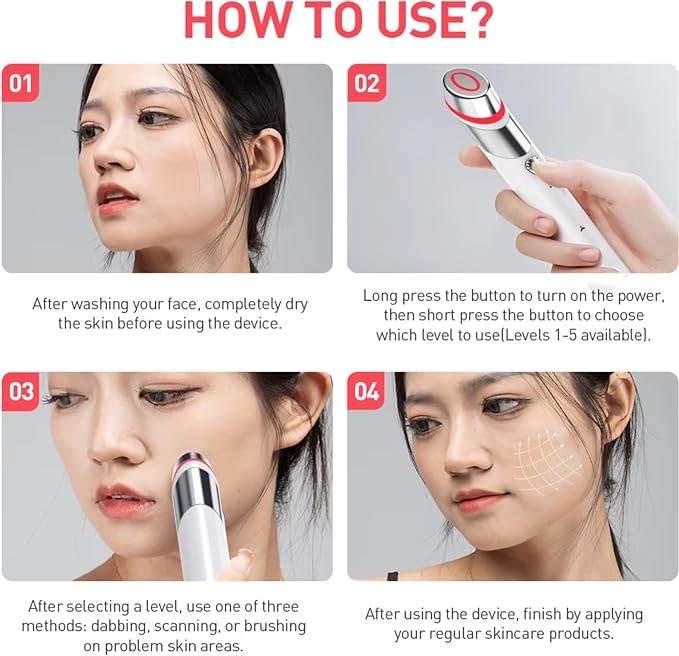 HOW TO USE?

01

After washing your face, completely dry the skin before using the device.

02

Long press the button to turn on the power, then short press the button to choose which level to use(Levels 1-5 available).

03

After selecting a level, use one of three methods: dabbing, scanning, or brushing on problem skin areas.

04

After using the device, finish by applying your regular skincare products.