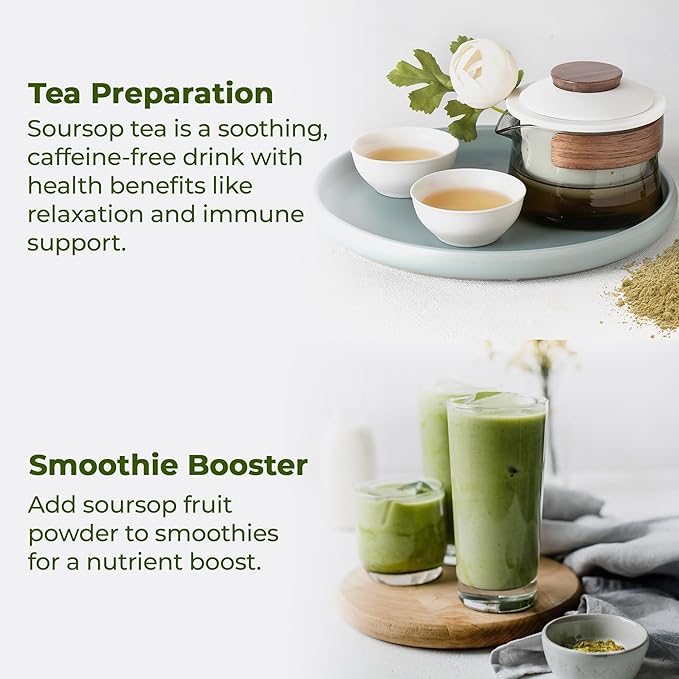 Tea Preparation
Soursop tea is a soothing, caffeine-free drink with health benefits like relaxation and immune support.

Smoothie Booster
Add soursop fruit powder to smoothies for a nutrient boost.