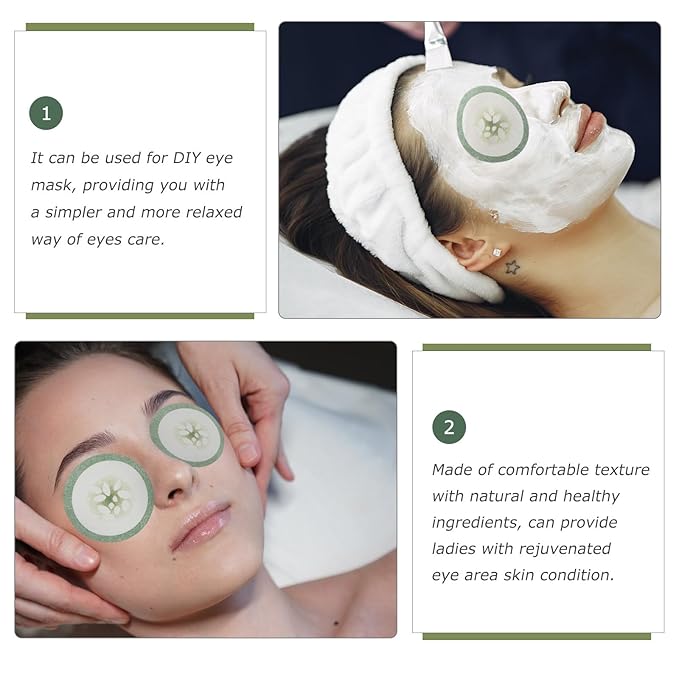 1

It can be used for DIY eye mask, providing you with a simpler and more relaxed way of eyes care.

2

Made of comfortable texture with natural and healthy ingredients, can provide ladies with rejuvenated eye area skin condition.