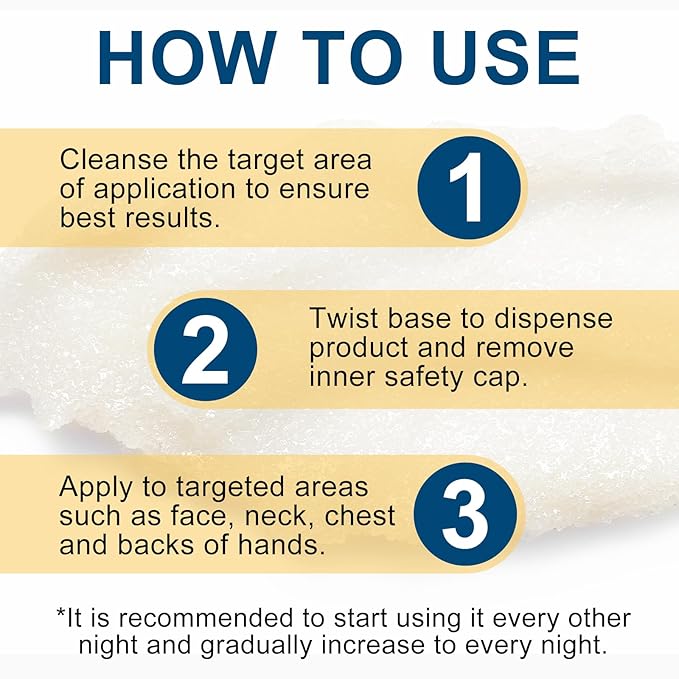 HOW TO USE

Cleanse the target area of application to ensure best results.

1

2

Twist base to dispense product and remove inner safety cap.

Apply to targeted areas such as face, neck, chest and backs of hands.

3

*It is recommended to start using it every other night and gradually increase to every night.