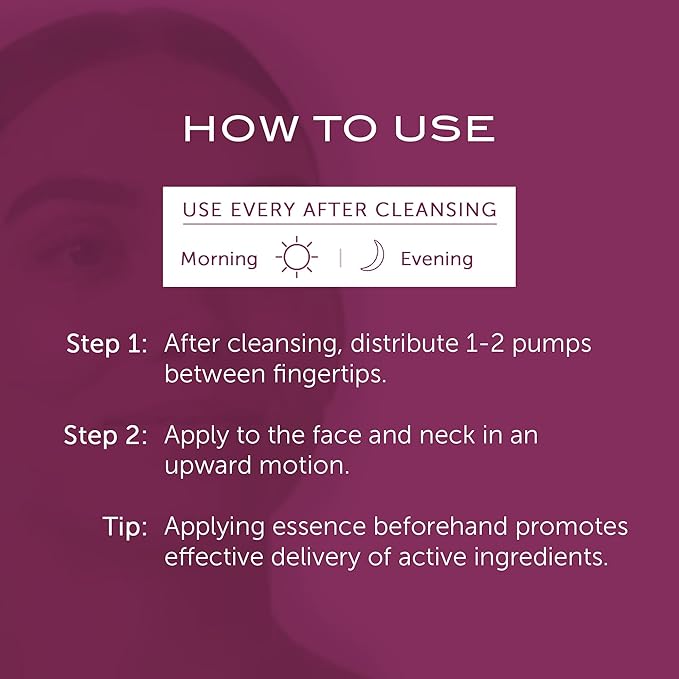 HOW TO USE

USE EVERY AFTER CLEANSING

Morning | Evening

Step 1: After cleansing, distribute 1-2 pumps between fingertips.

Step 2: Apply to the face and neck in an upward motion.

Tip: Applying essence beforehand promotes effective delivery of active ingredients.