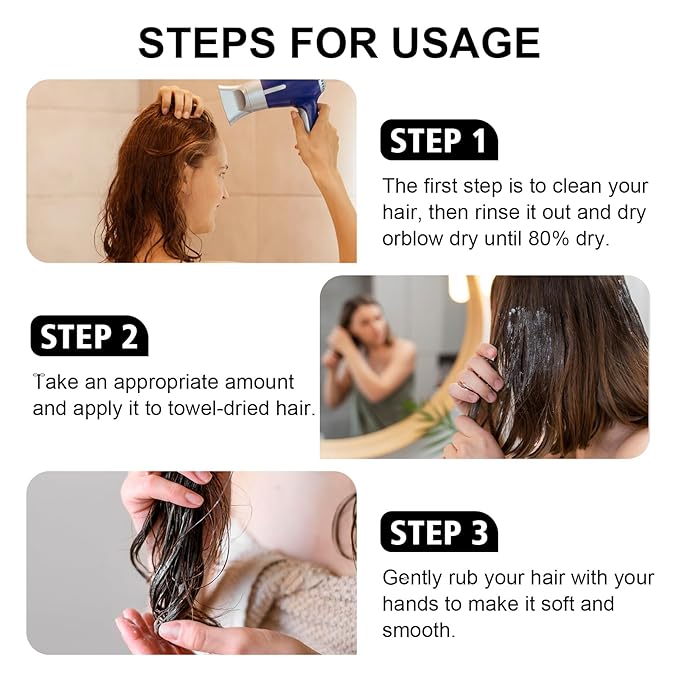 STEPS FOR USAGE

STEP 1

The first step is to clean your hair, then rinse it out and dry orblow dry until 80% dry.

STEP 2

Take an appropriate amount and apply it to towel-dried hair.

STEP 3

Gently rub your hair with your hands to make it soft and smooth.