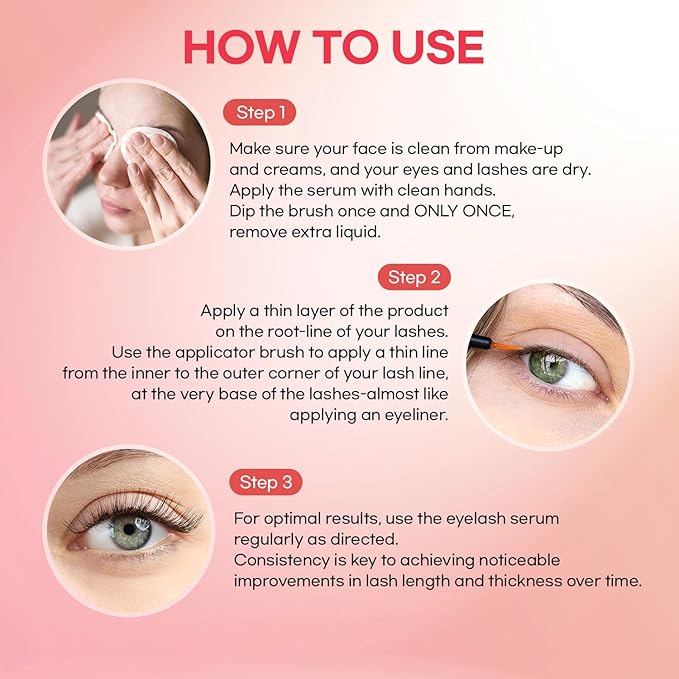 HOW TO USE

Step 1

Make sure your face is clean from make-up and creams, and your eyes and lashes are dry. Apply the serum with clean hands. Dip the brush once and ONLY ONCE, remove extra liquid.

Step 2

Apply a thin layer of the product on the root-line of your lashes. Use the applicator brush to apply a thin line from the inner to the outer corner of your lash line, at the very base of the lashes-almost like applying an eyeliner.

Step 3

For optimal results, use the eyelash serum regularly as directed. Consistency is key to achieving noticeable improvements in lash length and thickness over time.