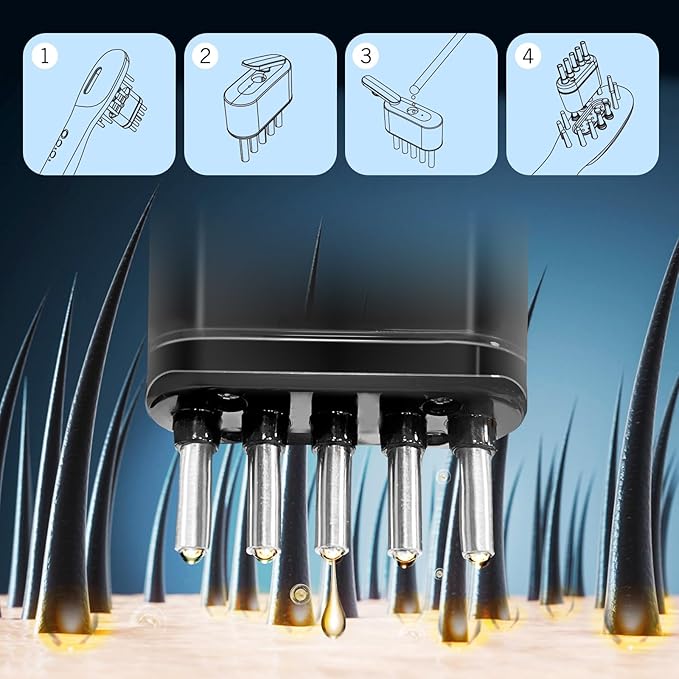 1

2

3

4