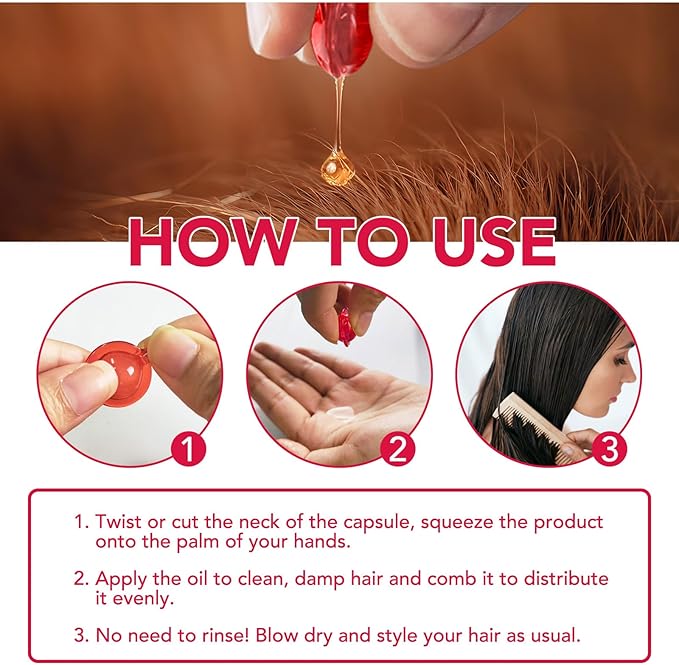 HOW TO USE

1

2

3

1. Twist or cut the neck of the capsule, squeeze the product onto the palm of your hands.

2. Apply the oil to clean, damp hair and comb it to distribute it evenly.

3. No need to rinse! Blow dry and style your hair as usual.