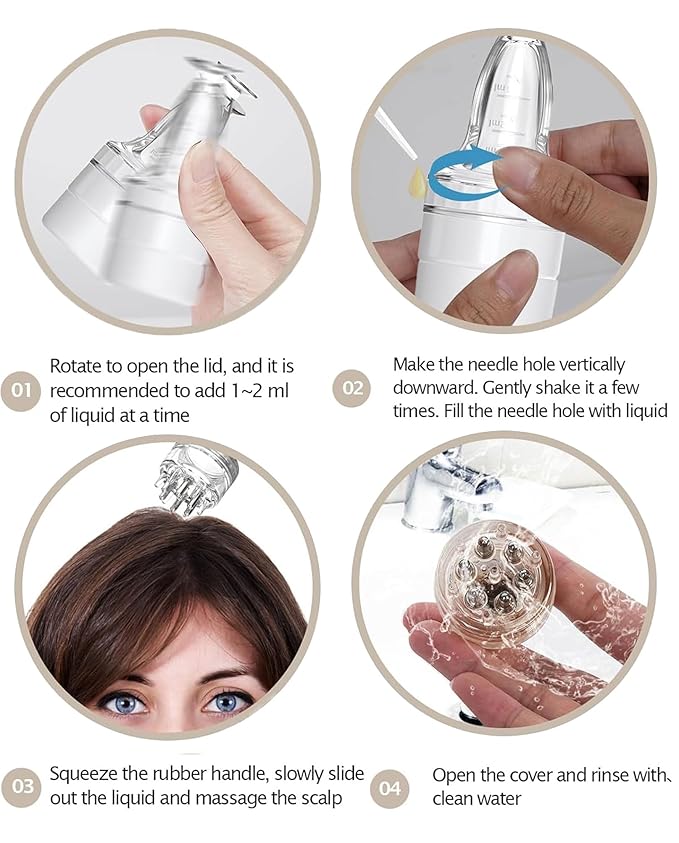 01 Rotate to open the lid, and it is recommended to add 1~2 ml of liquid at a time

02 Make the needle hole vertically downward. Gently shake it a few times. Fill the needle hole with liquid

03 Squeeze the rubber handle, slowly slide out the liquid and massage the scalp

04 Open the cover and rinse with clean water