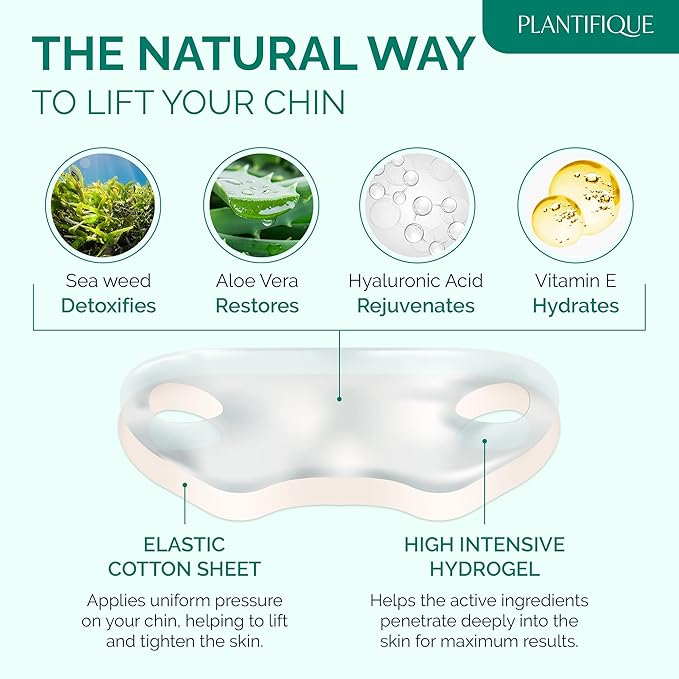 PLANTIFIQUE

THE NATURAL WAY
TO LIFT YOUR CHIN

Sea weed
Detoxifies

Aloe Vera
Restores

Hyaluronic Acid
Rejuvenates

Vitamin E
Hydrates

ELASTIC
COTTON SHEET

Applies uniform pressure on your chin, helping to lift and tighten the skin.

HIGH INTENSIVE
HYDROGEL

Helps the active ingredients penetrate deeply into the skin for maximum results.