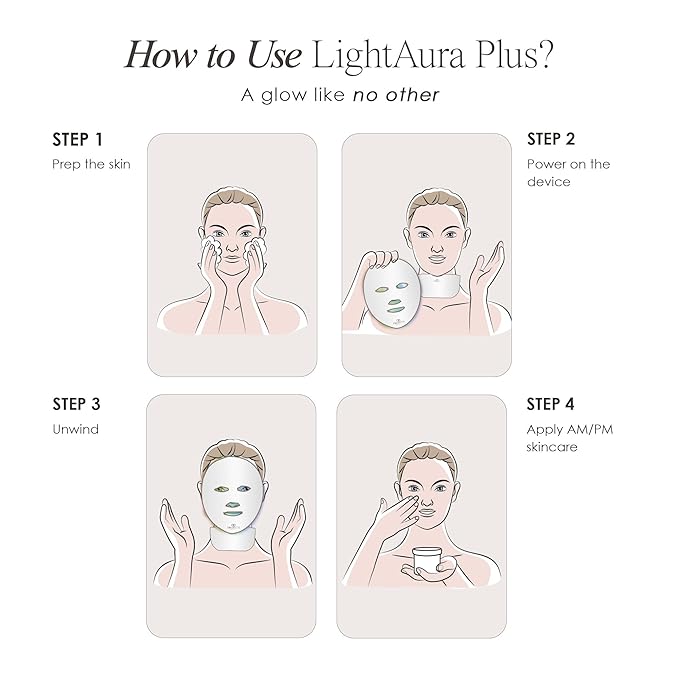 How to Use LightAura Plus?

A glow like no other

STEP 1

Prep the skin

STEP 2

Power on the device

STEP 3

Unwind

STEP 4

Apply AM/PM skincare