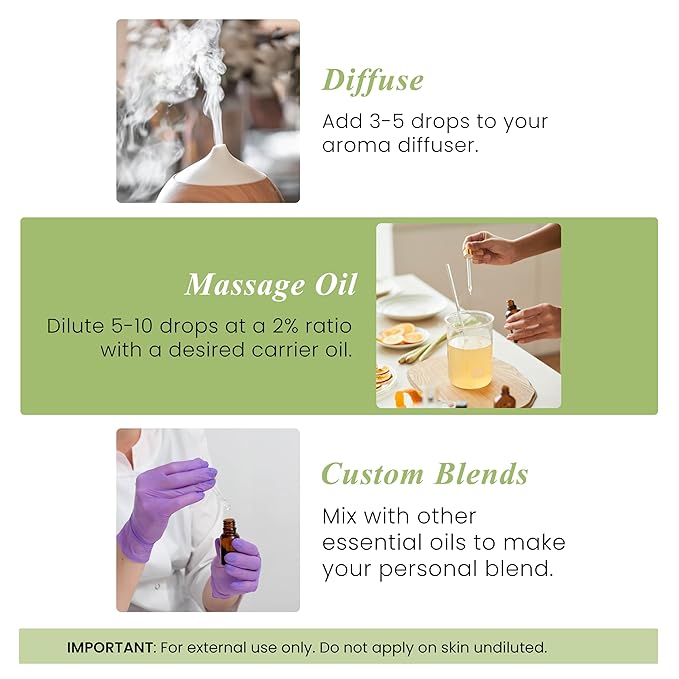 Diffuse
Add 3-5 drops to your aroma diffuser.

Massage Oil
Dilute 5-10 drops at a 2% ratio with a desired carrier oil.

Custom Blends
Mix with other essential oils to make your personal blend.

IMPORTANT: For external use only. Do not apply on skin undiluted.