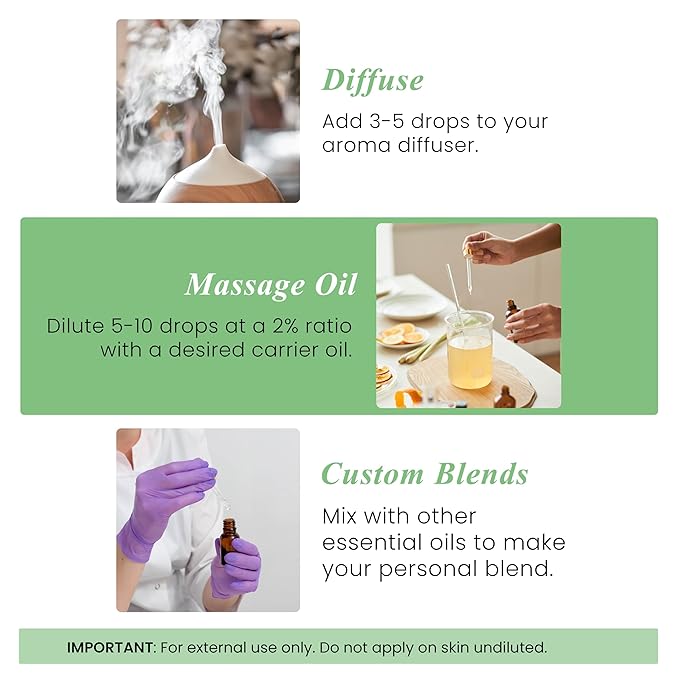 Diffuse
Add 3-5 drops to your aroma diffuser.

Massage Oil
Dilute 5-10 drops at a 2% ratio with a desired carrier oil.

Custom Blends
Mix with other essential oils to make your personal blend.

IMPORTANT: For external use only. Do not apply on skin undiluted.