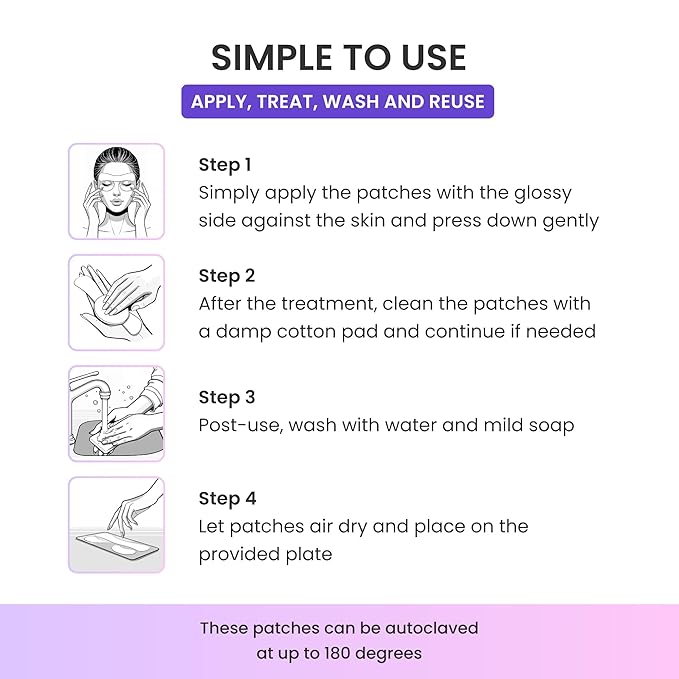 SIMPLE TO USE

APPLY, TREAT, WASH AND REUSE

Step 1
Simply apply the patches with the glossy side against the skin and press down gently

Step 2
After the treatment, clean the patches with a damp cotton pad and continue if needed

Step 3
Post-use, wash with water and mild soap

Step 4
Let patches air dry and place on the provided plate

These patches can be autoclaved at up to 180 degrees