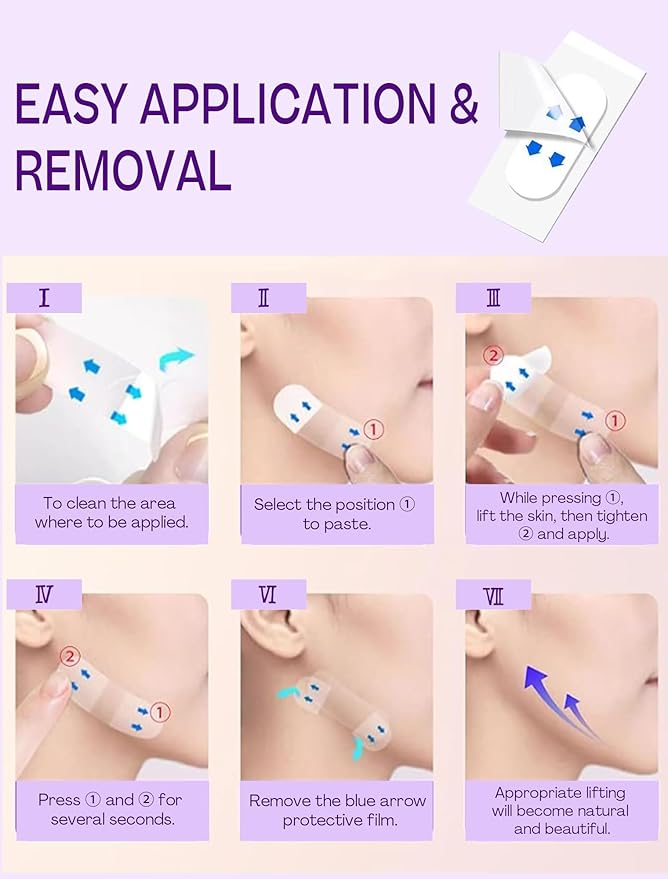 EASY APPLICATION & REMOVAL

I

To clean the area where to be applied.

II

①

Select the position ① to paste.

III

②

①

While pressing ①, lift the skin, then tighten ② and apply.

IV

②

①

Press ① and ② for several seconds.

VI

Remove the blue arrow protective film.

VII

Appropriate lifting will become natural and beautiful.