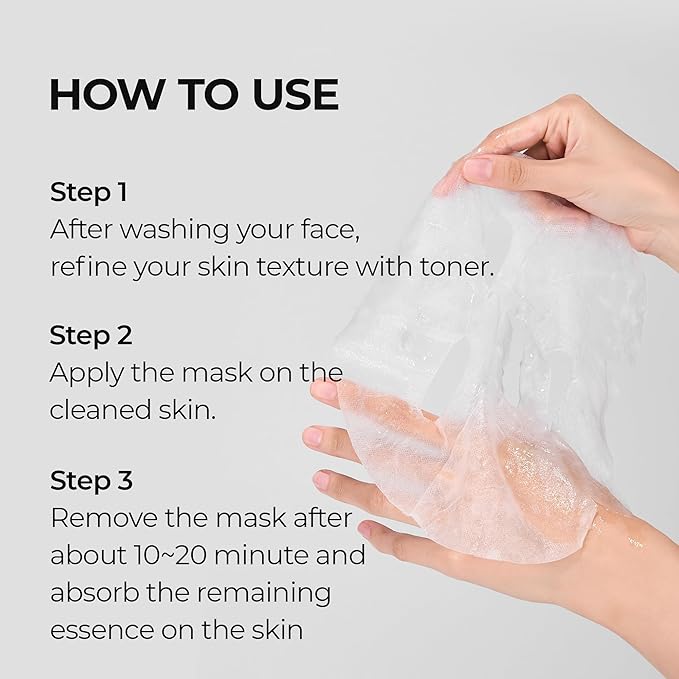 HOW TO USE

Step 1
After washing your face, refine your skin texture with toner.

Step 2
Apply the mask on the cleaned skin.

Step 3
Remove the mask after about 10~20 minute and absorb the remaining essence on the skin