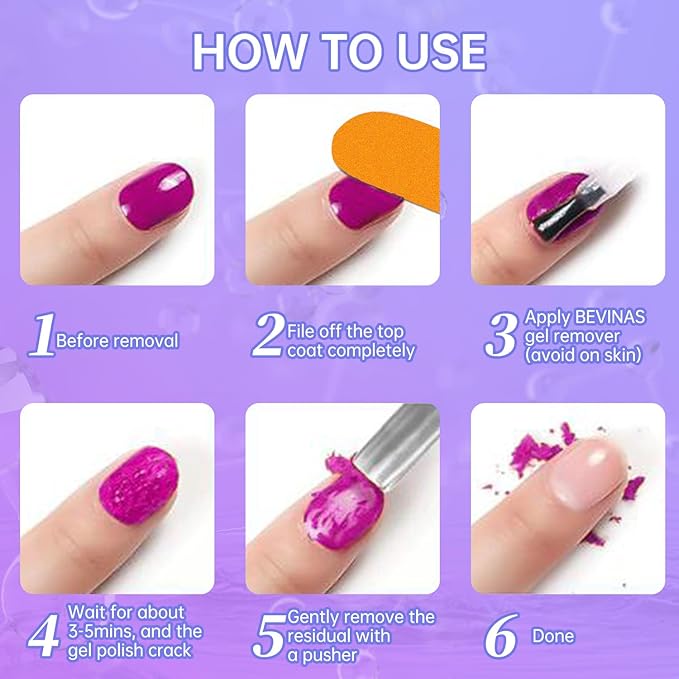 HOW TO USE

1 Before removal

2 File off the top coat completely

3 Apply BEVINAS gel remover (avoid on skin)

4 Wait for about 3-5mins, and the gel polish crack

5 Gently remove the residual with a pusher

6 Done