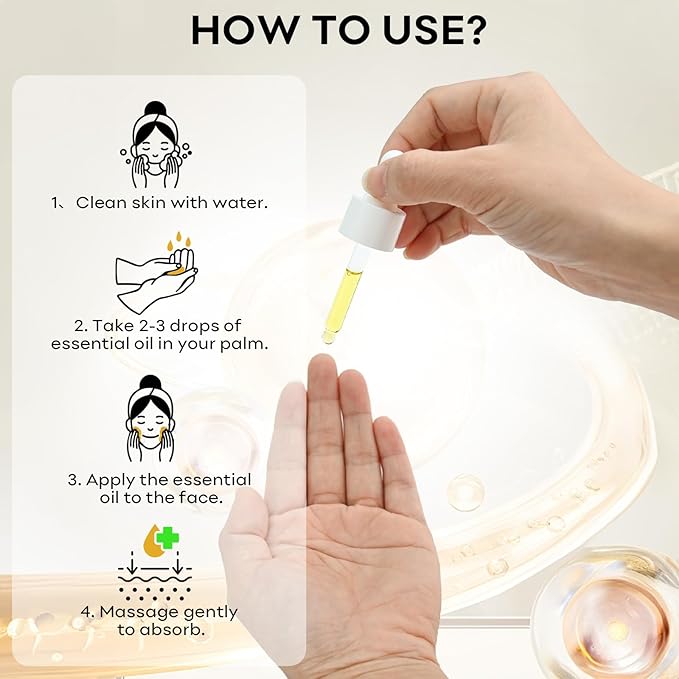 HOW TO USE?

1、Clean skin with water.

2. Take 2-3 drops of essential oil in your palm.

3. Apply the essential oil to the face.

4. Massage gently to absorb.