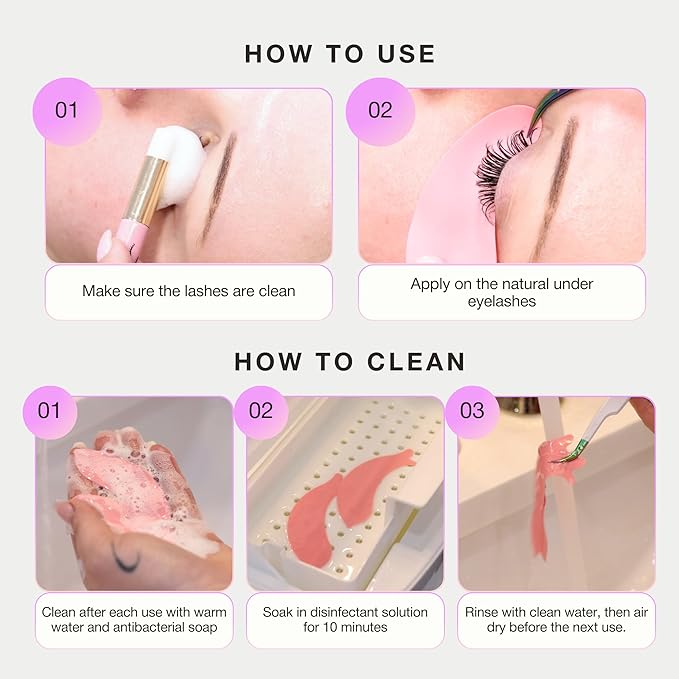 HOW TO USE

01

Make sure the lashes are clean

02

Apply on the natural under eyelashes

HOW TO CLEAN

01

Clean after each use with warm water and antibacterial soap

02

Soak in disinfectant solution for 10 minutes

03

Rinse with clean water, then air dry before the next use.