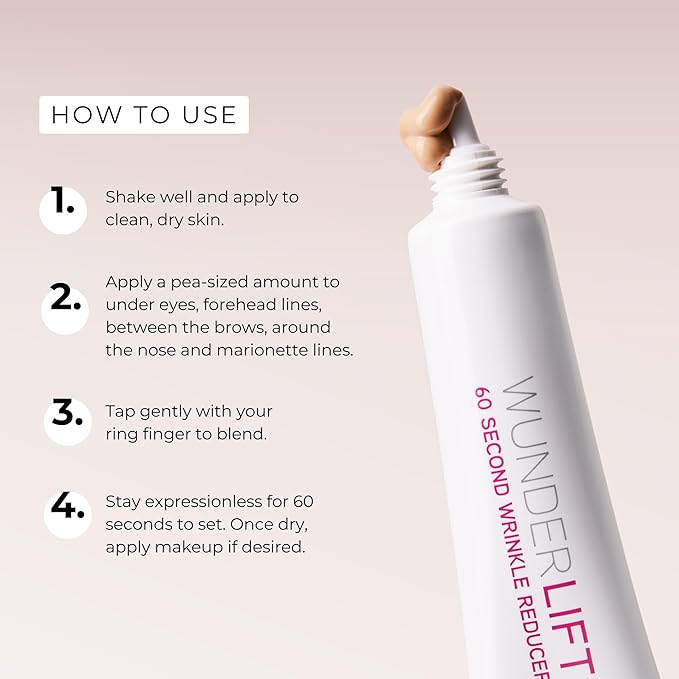 HOW TO USE

1. Shake well and apply to clean, dry skin.

2. Apply a pea-sized amount to under eyes, forehead lines, between the brows, around the nose and marionette lines.

3. Tap gently with your ring finger to blend.

4. Stay expressionless for 60 seconds to set. Once dry, apply makeup if desired.

WUNDERLIFT
60 SECOND WRINKLE REDUCER