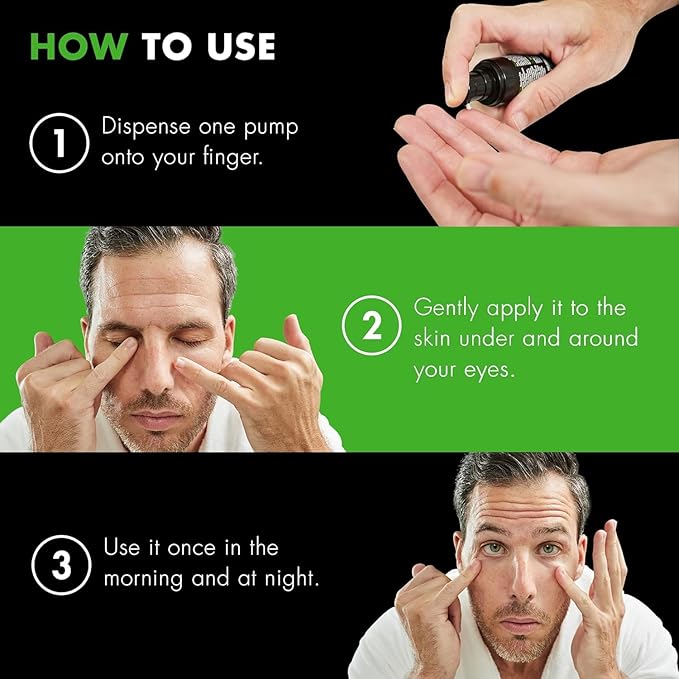 HOW TO USE

1 Dispense one pump onto your finger.

2 Gently apply it to the skin under and around your eyes.

3 Use it once in the morning and at night.