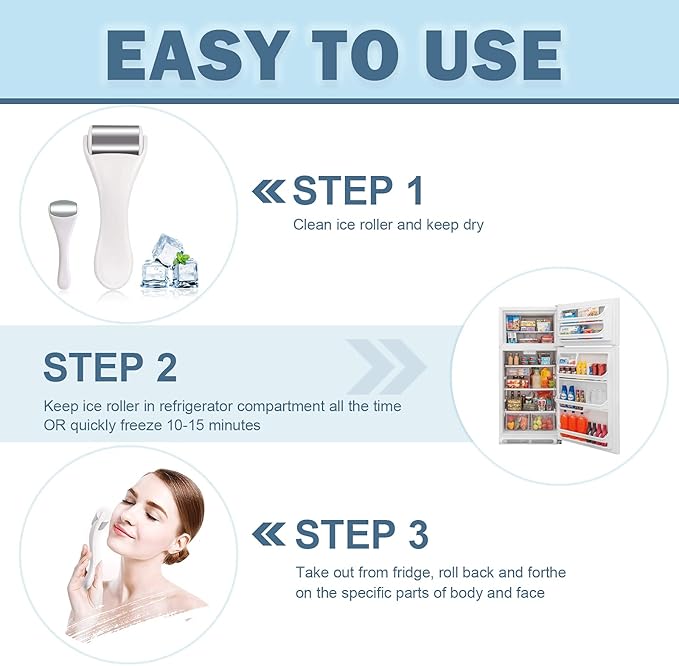 EASY TO USE

STEP 1
Clean ice roller and keep dry

STEP 2
Keep ice roller in refrigerator compartment all the time OR quickly freeze 10-15 minutes

STEP 3
Take out from fridge, roll back and forthe on the specific parts of body and face