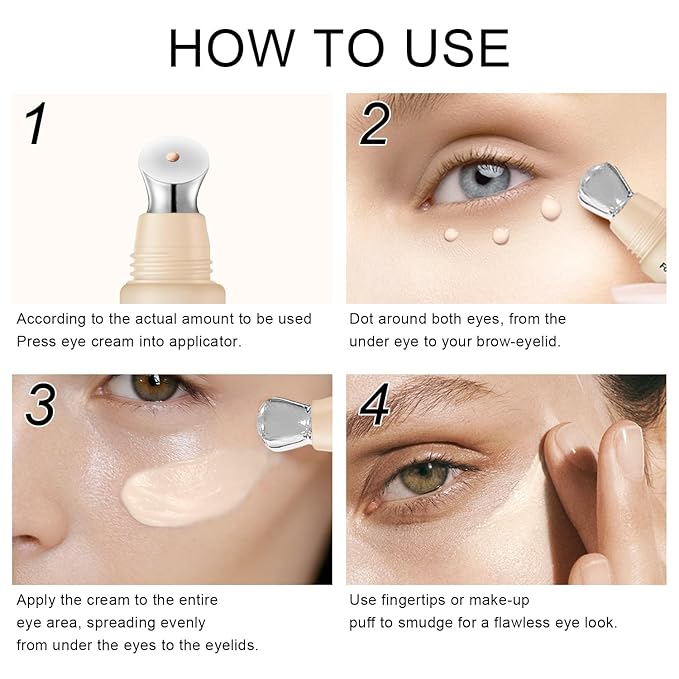 HOW TO USE

1

According to the actual amount to be used
Press eye cream into applicator.

2

Dot around both eyes, from the under eye to your brow-eyelid.

3

Apply the cream to the entire eye area, spreading evenly from under the eyes to the eyelids.

4

Use fingertips or make-up puff to smudge for a flawless eye look.