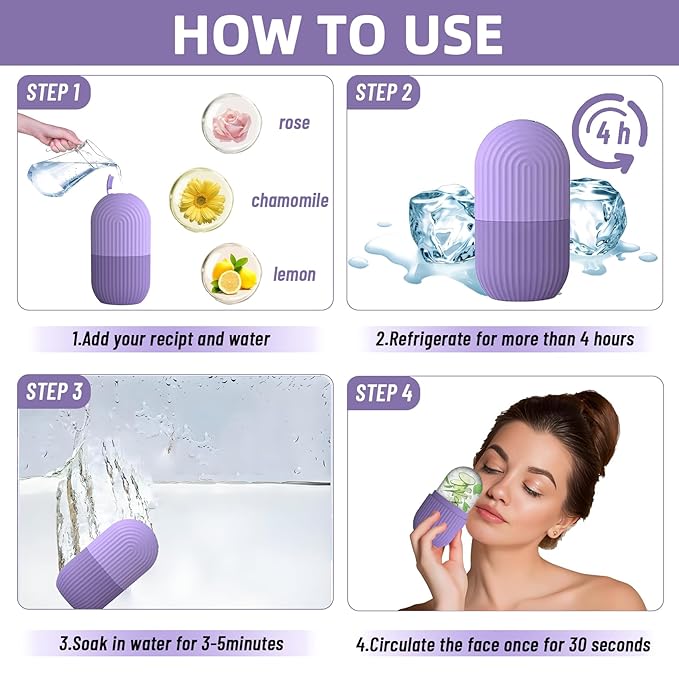 HOW TO USE

STEP 1

rose

chamomile

lemon

1.Add your recipt and water

STEP 2

4 h

2.Refrigerate for more than 4 hours

STEP 3

3.Soak in water for 3-5minutes

STEP 4

4.Circulate the face once for 30 seconds