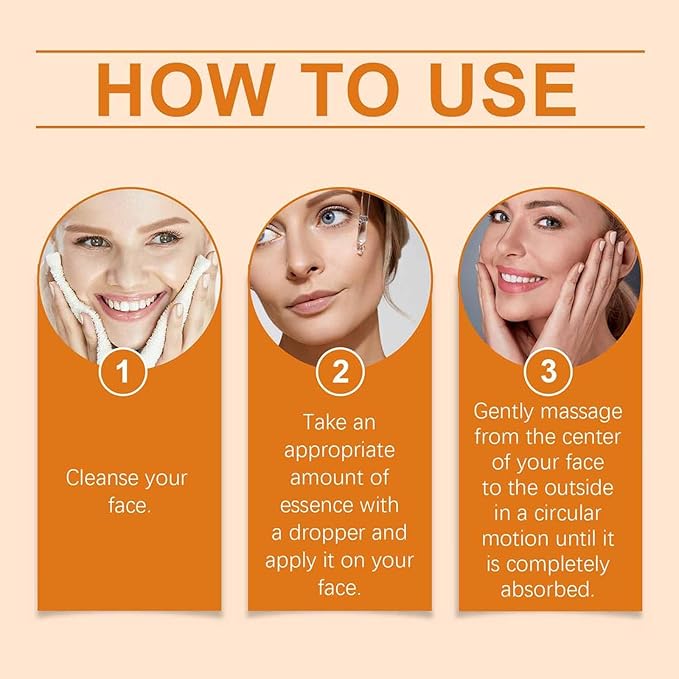 HOW TO USE

1

Cleanse your face.

2

Take an appropriate amount of essence with a dropper and apply it on your face.

3

Gently massage from the center of your face to the outside in a circular motion until it is completely absorbed.