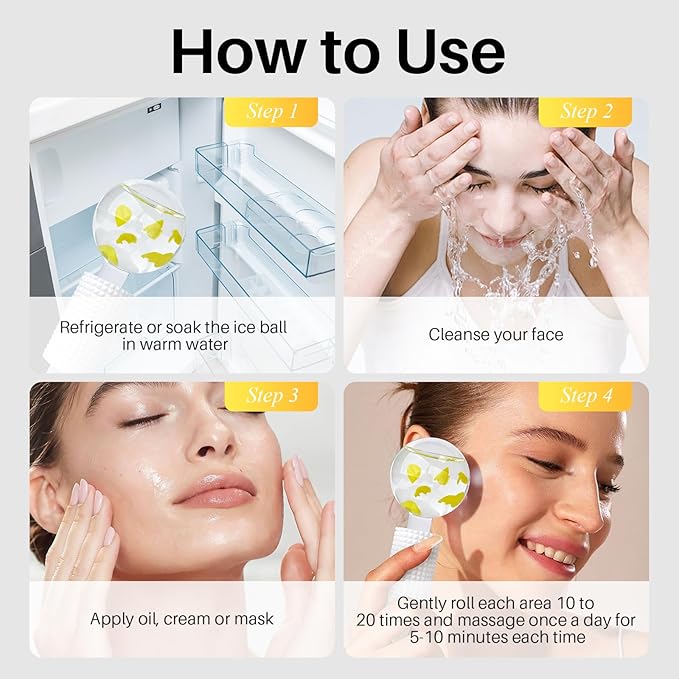 How to Use

Step 1

Refrigerate or soak the ice ball in warm water

Step 2

Cleanse your face

Step 3

Apply oil, cream or mask

Step 4

Gently roll each area 10 to 20 times and massage once a day for 5-10 minutes each time