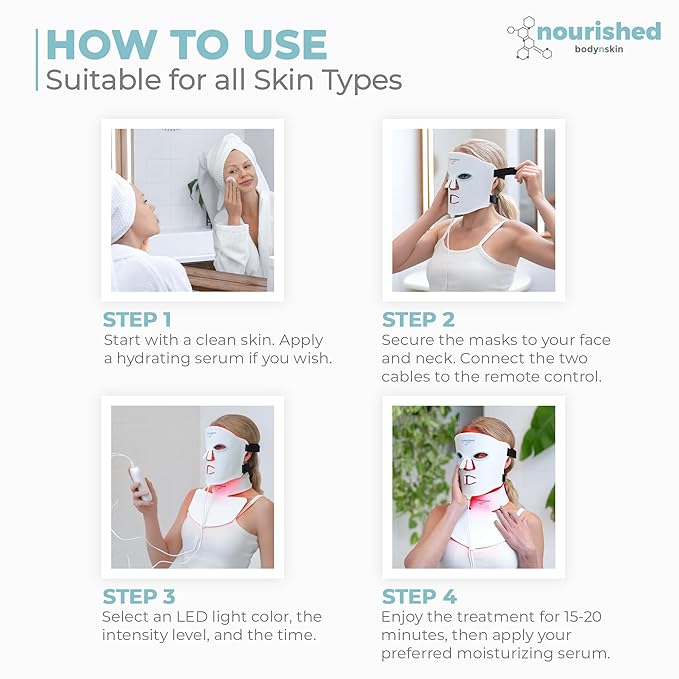 HOW TO USE
Suitable for all Skin Types

nourished
bodynskin

STEP 1
Start with a clean skin. Apply a hydrating serum if you wish.

STEP 2
Secure the masks to your face and neck. Connect the two cables to the remote control.

STEP 3
Select an LED light color, the intensity level, and the time.

STEP 4
Enjoy the treatment for 15-20 minutes, then apply your preferred moisturizing serum.