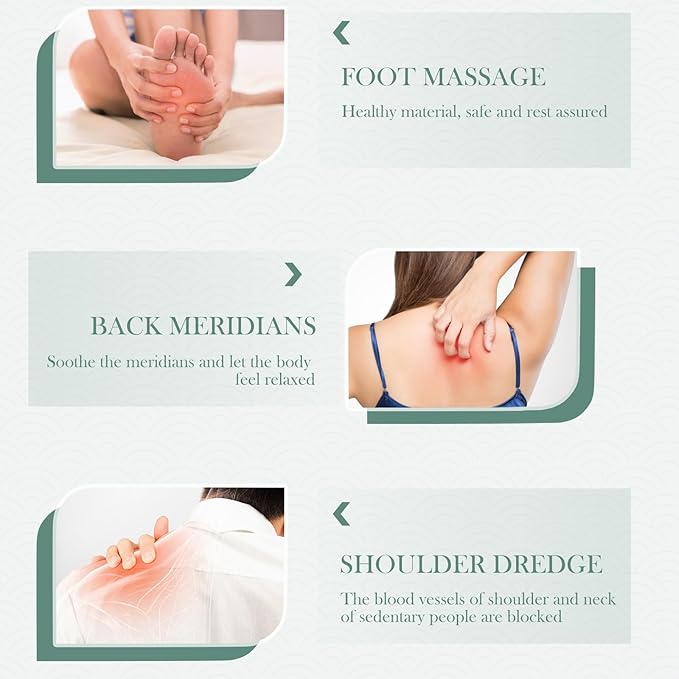 FOOT MASSAGE

Healthy material, safe and rest assured

BACK MERIDIANS

Soothe the meridians and let the body feel relaxed

SHOULDER DREDGE

The blood vessels of shoulder and neck of sedentary people are blocked