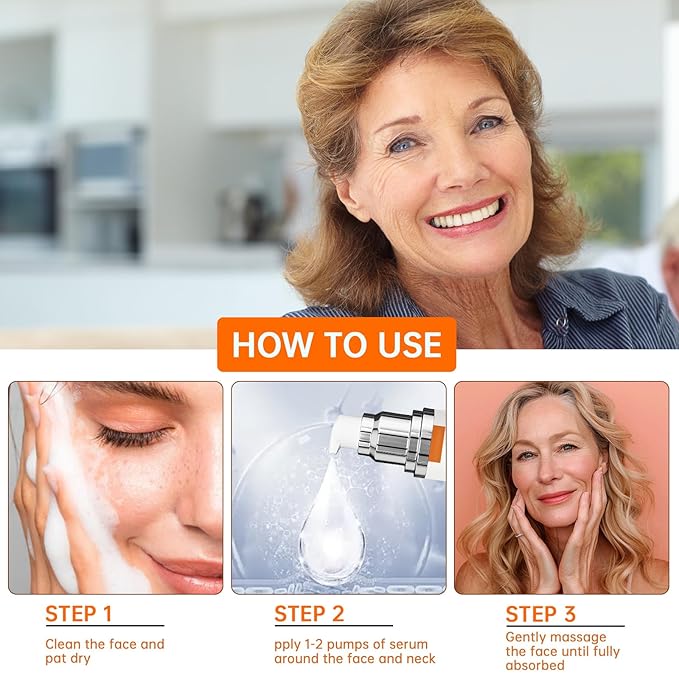 HOW TO USE

STEP 1
Clean the face and pat dry

STEP 2
pply 1-2 pumps of serum around the face and neck

STEP 3
Gently massage the face until fully absorbed