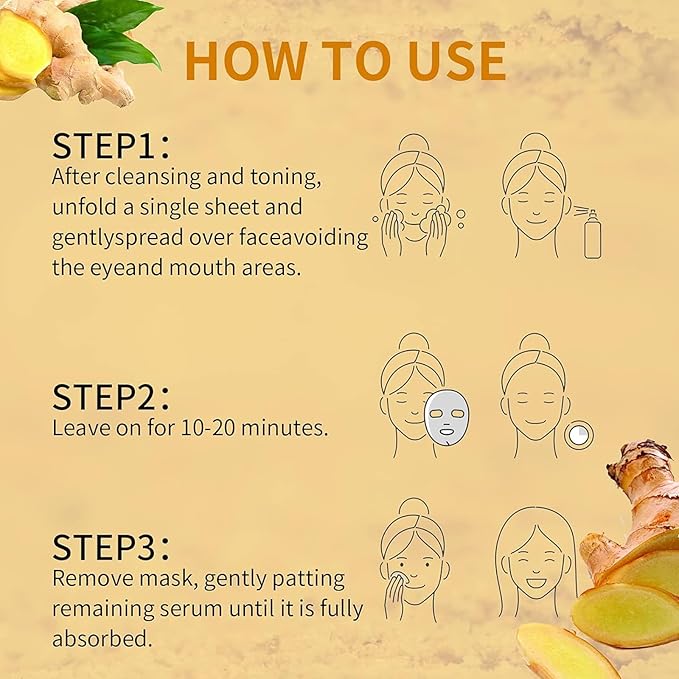 HOW TO USE

STEP1:
After cleansing and toning, unfold a single sheet and gentlyspread over faceavoiding the eyeand mouth areas.

STEP2:
Leave on for 10-20 minutes.

STEP3:
Remove mask, gently patting remaining serum until it is fully absorbed.