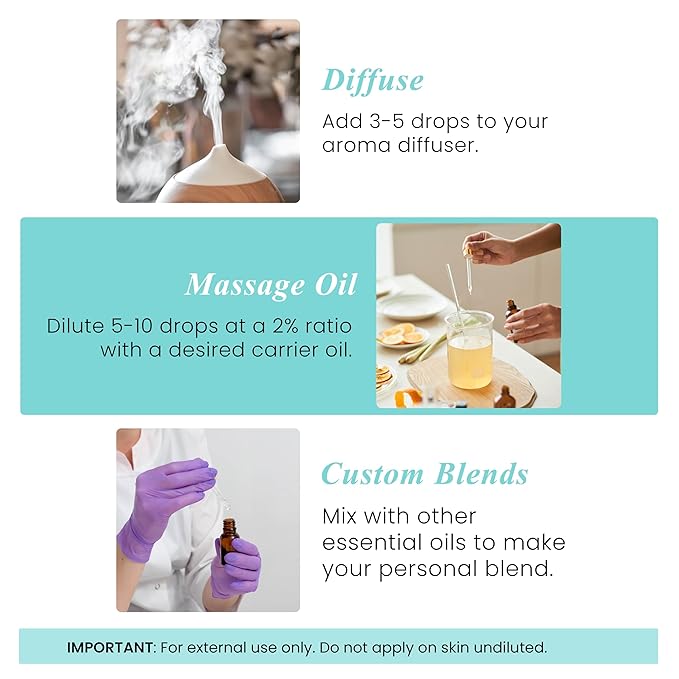 Diffuse

Add 3-5 drops to your aroma diffuser.

Massage Oil

Dilute 5-10 drops at a 2% ratio with a desired carrier oil.

Custom Blends

Mix with other essential oils to make your personal blend.

IMPORTANT: For external use only. Do not apply on skin undiluted.