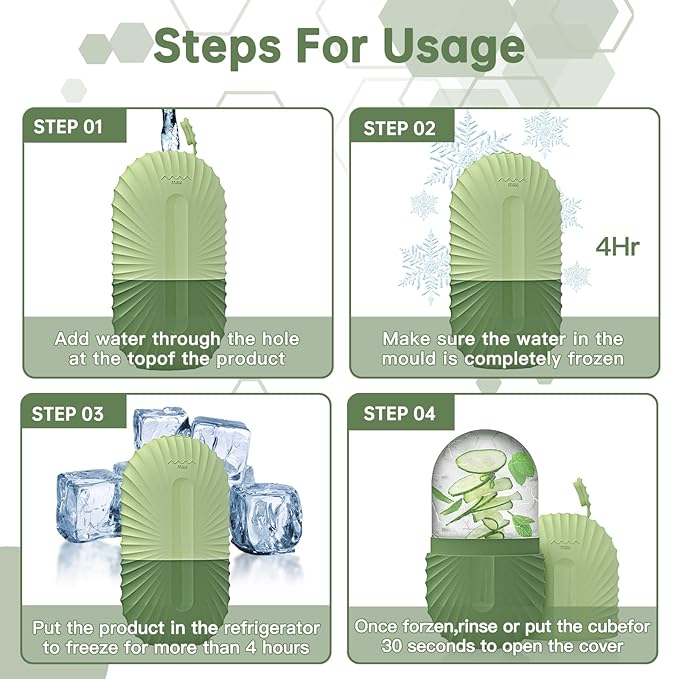 Steps For Usage

STEP 01

max

Add water through the hole at the topof the product

STEP 02

max

4Hr

Make sure the water in the mould is completely frozen

STEP 03

max

Put the product in the refrigerator to freeze for more than 4 hours

STEP 04

max

Once forzen,rinse or put the cubefor 30 seconds to open the cover