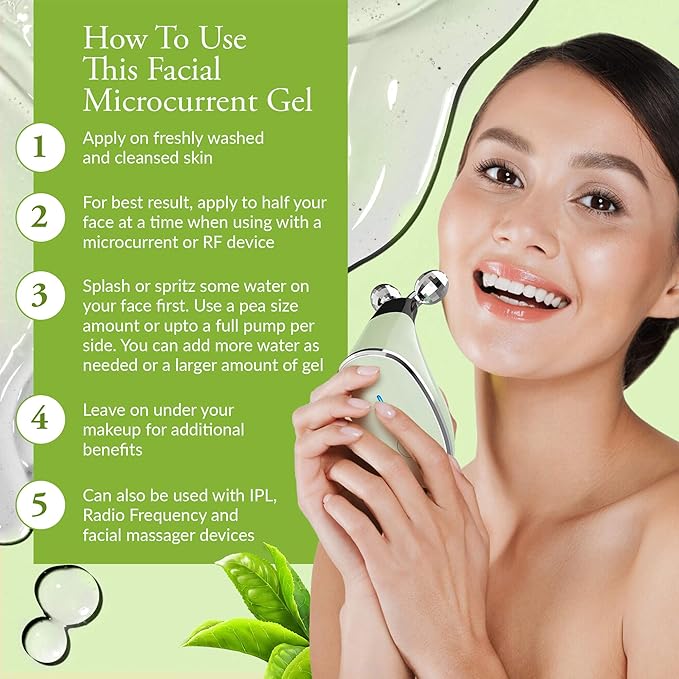 How To Use This Facial Microcurrent Gel

1 Apply on freshly washed and cleansed skin

2 For best result, apply to half your face at a time when using with a microcurrent or RF device

3 Splash or spritz some water on your face first. Use a pea size amount or upto a full pump per side. You can add more water as needed or a larger amount of gel

4 Leave on under your makeup for additional benefits

5 Can also be used with IPL, Radio Frequency and facial massager devices