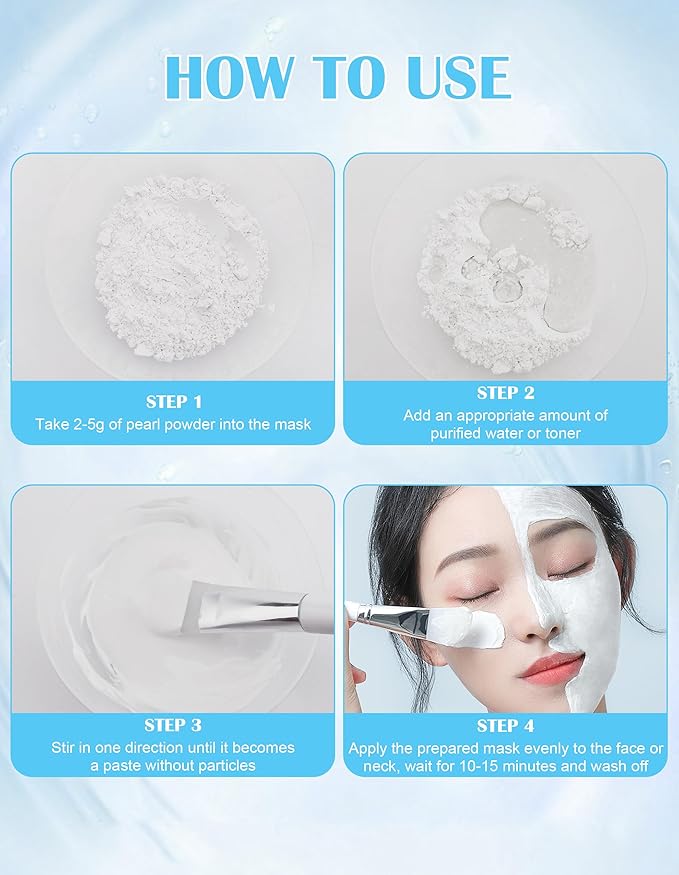 HOW TO USE

STEP 1
Take 2-5g of pearl powder into the mask

STEP 2
Add an appropriate amount of purified water or toner

STEP 3
Stir in one direction until it becomes a paste without particles

STEP 4
Apply the prepared mask evenly to the face or neck, wait for 10-15 minutes and wash off