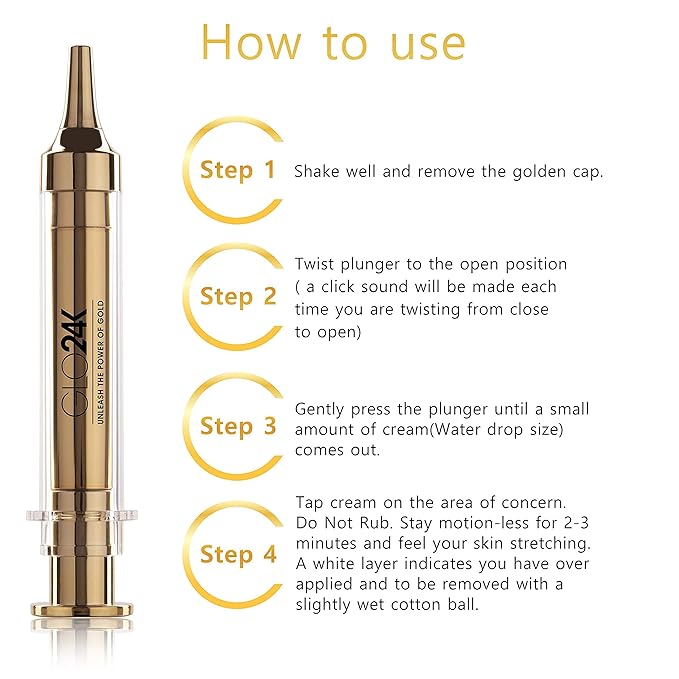 How to use

GLO24K
UNLEASH THE POWER OF GOLD

Step 1 Shake well and remove the golden cap.

Step 2 Twist plunger to the open position ( a click sound will be made each time you are twisting from close to open)

Step 3 Gently press the plunger until a small amount of cream(Water drop size) comes out.

Step 4 Tap cream on the area of concern. Do Not Rub. Stay motion-less for 2-3 minutes and feel your skin stretching. A white layer indicates you have over applied and to be removed with a slightly wet cotton ball.