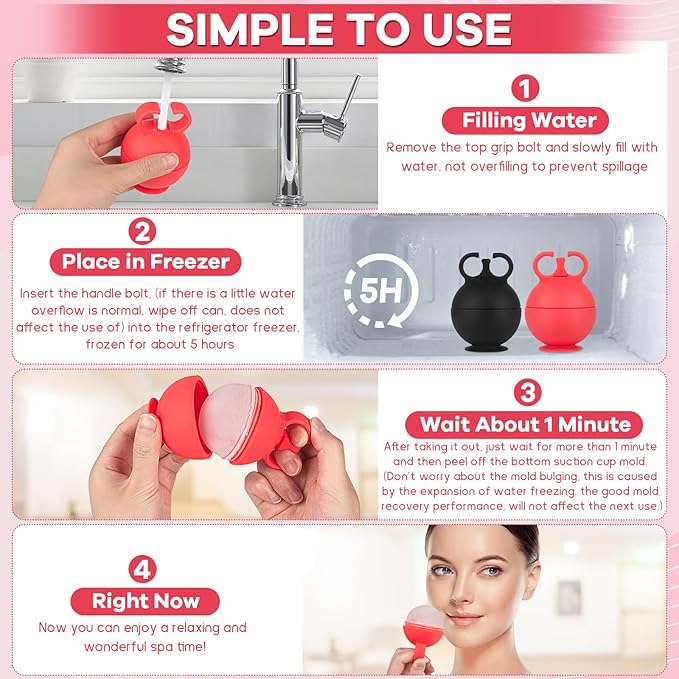 SIMPLE TO USE

1
Filling Water
Remove the top grip bolt and slowly fill with water, not overfilling to prevent spillage

2
Place in Freezer
Insert the handle bolt, (if there is a little water overflow is normal, wipe off can, does not affect the use of) into the refrigerator freezer, frozen for about 5 hours

5H

3
Wait About 1 Minute
After taking it out, just wait for more than 1 minute and then peel off the bottom suction cup mold. (Don't worry about the mold bulging, this is caused by the expansion of water freezing, the good mold recovery performance, will not affect the next use.)

4
Right Now
Now you can enjoy a relaxing and wonderful spa time!