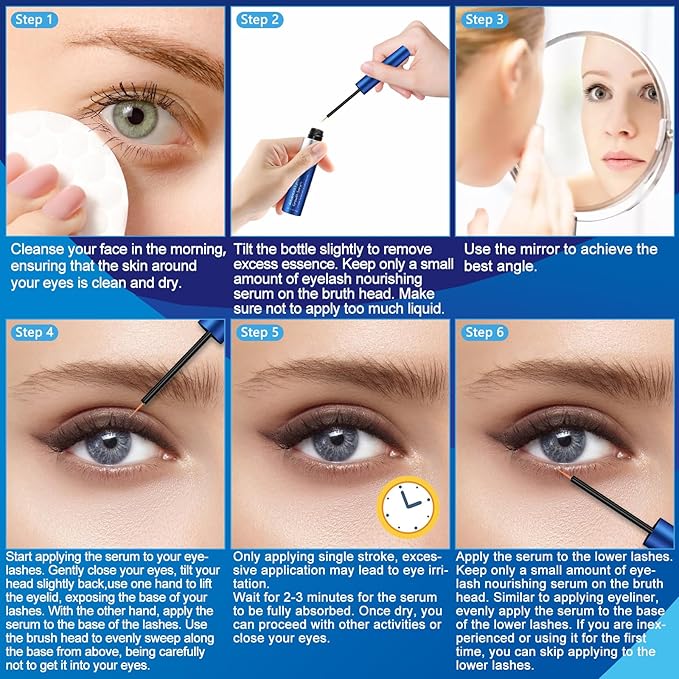 Step 1

Cleanse your face in the morning, ensuring that the skin around your eyes is clean and dry.

Step 2

Tilt the bottle slightly to remove excess essence. Keep only a small amount of eyelash nourishing serum on the bruth head. Make sure not to apply too much liquid.

Step 3

Use the mirror to achieve the best angle.

Step 4

Start applying the serum to your eyelashes. Gently close your eyes, tilt your head slightly back,use one hand to lift the eyelid, exposing the base of your lashes. With the other hand, apply the serum to the base of the lashes. Use the brush head to evenly sweep along the base from above, being carefully not to get it into your eyes.

Step 5

Only applying single stroke, excessive application may lead to eye irritation.
Wait for 2-3 minutes for the serum to be fully absorbed. Once dry, you can proceed with other activities or close your eyes.

Step 6

Apply the serum to the lower lashes. Keep only a small amount of eyelash nourishing serum on the bruth head. Similar to applying eyeliner, evenly apply the serum to the base of the lower lashes. If you are inexperienced or using it for the first time, you can skip applying to the lower lashes.