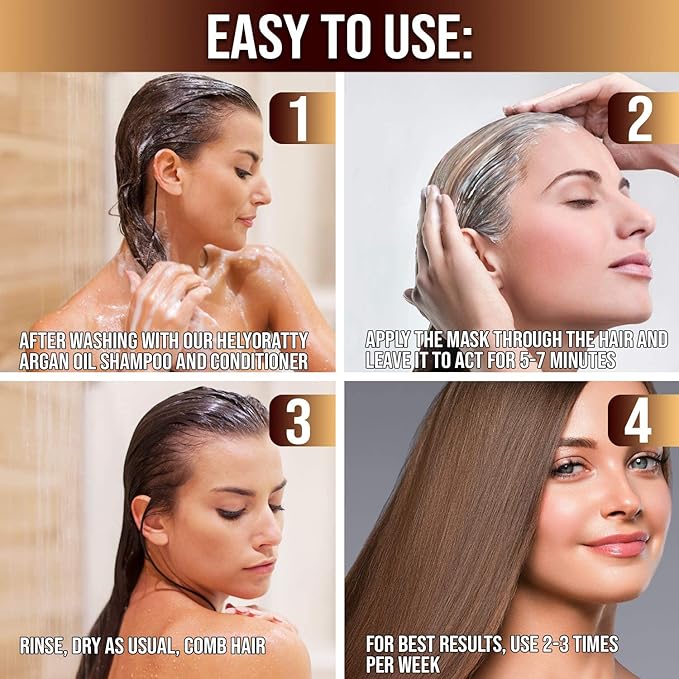 EASY TO USE:

1

AFTER WASHING WITH OUR HELYORATTY ARGAN OIL SHAMPOO AND CONDITIONER

2

APPLY THE MASK THROUGH THE HAIR AND LEAVE IT TO ACT FOR 5-7 MINUTES

3

RINSE, DRY AS USUAL, COMB HAIR

4

FOR BEST RESULTS, USE 2-3 TIMES PER WEEK