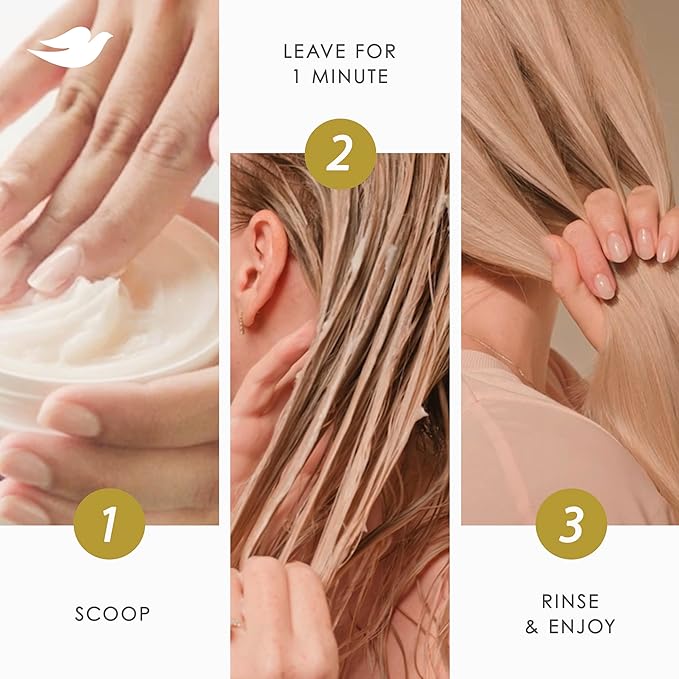 1

SCOOP

LEAVE FOR 1 MINUTE

2

3

RINSE & ENJOY